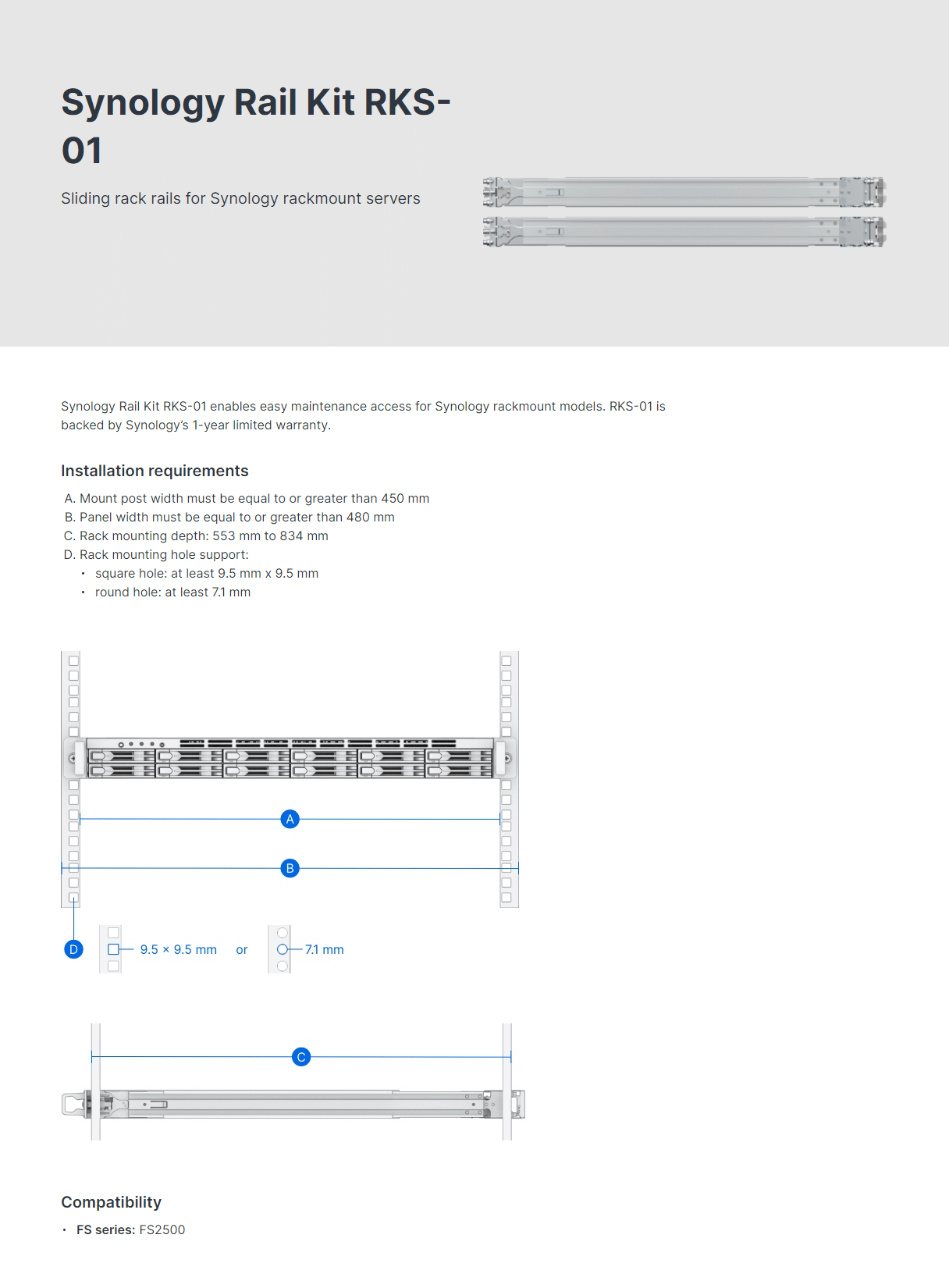 Synology Rail Kit RKS-01

Sliding rack rails for Synology rackmount servers

Synology Rail Kit RKS-01 enables easy maintenance access for Synology rackmount models. RKS-01 is backed by Synology's 1-year limited warranty.

Installation requirements

A. Mount post width must be equal to or greater than 450 mm
B. Panel width must be equal to or greater than 480 mm
C. Rack mounting depth: 553 mm to 834 mm
D. Rack mounting hole support:
• square hole: at least 9.5 mm x 9.5 mm
• round hole: at least 7.1 mm

A

B

D 9.5 × 9.5 mm or 7.1 mm

C

Compatibility

• FS series: FS2500