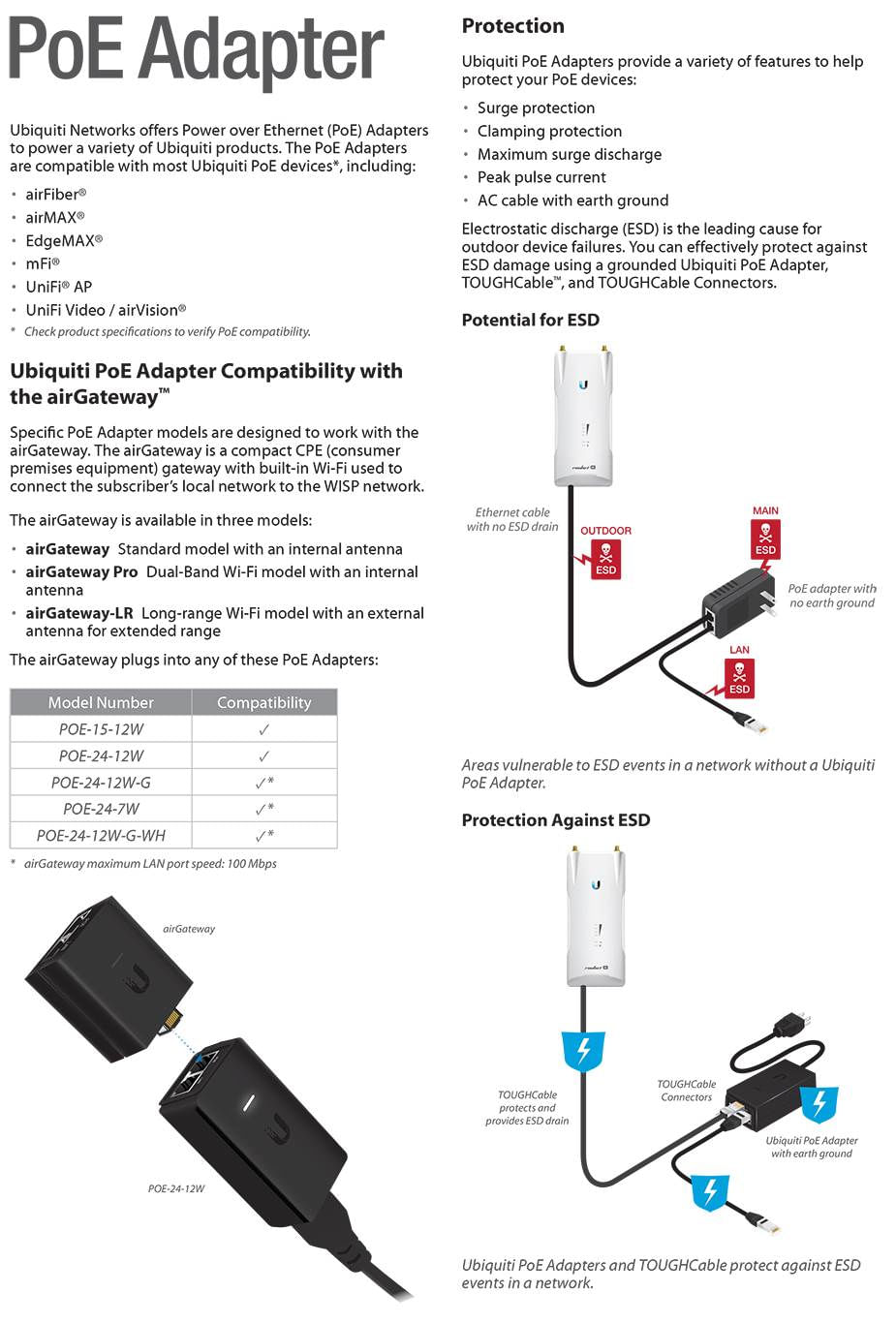 PoE Adapter

Ubiquiti Networks offers Power over Ethernet (PoE) Adapters to power a variety of Ubiquiti products. The PoE Adapters are compatible with most Ubiquiti PoE devices*, including:

• airFiber®
• airMAX®
• EdgeMAX®
• mFi®
• UniFi® AP
• UniFi Video / airVision®

* Check product specifications to verify PoE compatibility.

Ubiquiti PoE Adapter Compatibility with the airGateway™

Specific PoE Adapter models are designed to work with the airGateway. The airGateway is a compact CPE (consumer premises equipment) gateway with built-in Wi-Fi used to connect the subscriber's local network to the WISP network.

The airGateway is available in three models:

• airGateway Standard model with an internal antenna
• airGateway Pro Dual-Band Wi-Fi model with an internal antenna
• airGateway-LR Long-range Wi-Fi model with an external antenna for extended range

The airGateway plugs into any of these PoE Adapters:

| Model Number | Compatibility |
|---|---|
| POE-15-12W | ✓ |
| POE-24-12W | ✓ |
| POE-24-12W-G | ✓* |
| POE-24-7W | ✓* |
| POE-24-12W-G-WH | ✓* |

* airGateway maximum LAN port speed: 100 Mbps

airGateway

POE-24-12W

Protection

Ubiquiti PoE Adapters provide a variety of features to help protect your PoE devices:

• Surge protection
• Clamping protection
• Maximum surge discharge
• Peak pulse current
• AC cable with earth ground

Electrostatic discharge (ESD) is the leading cause for outdoor device failures. You can effectively protect against ESD damage using a grounded Ubiquiti PoE Adapter, TOUGHCable™, and TOUGHCable Connectors.

Potential for ESD

Ethernet cable with no ESD drain

OUTDOOR
ESD

MAIN
ESD

PoE adapter with no earth ground

LAN
ESD

Areas vulnerable to ESD events in a network without a Ubiquiti PoE Adapter.

Protection Against ESD

TOUGHCable protects and provides ESD drain

TOUGHCable Connectors

Ubiquiti PoE Adapter with earth ground

Ubiquiti PoE Adapters and TOUGHCable protect against ESD events in a network.